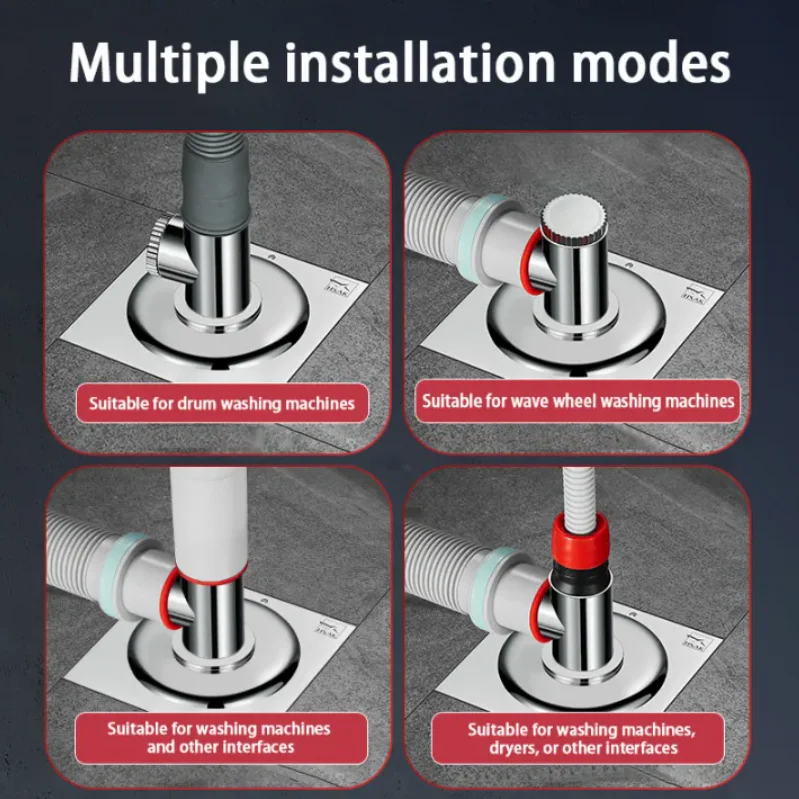 Multiple installation modes

Suitable for drum washing machines

Suitable for wave wheel washing machines

Suitable for washing machines and other interfaces

Suitable for washing machines, dryers, or other interfaces