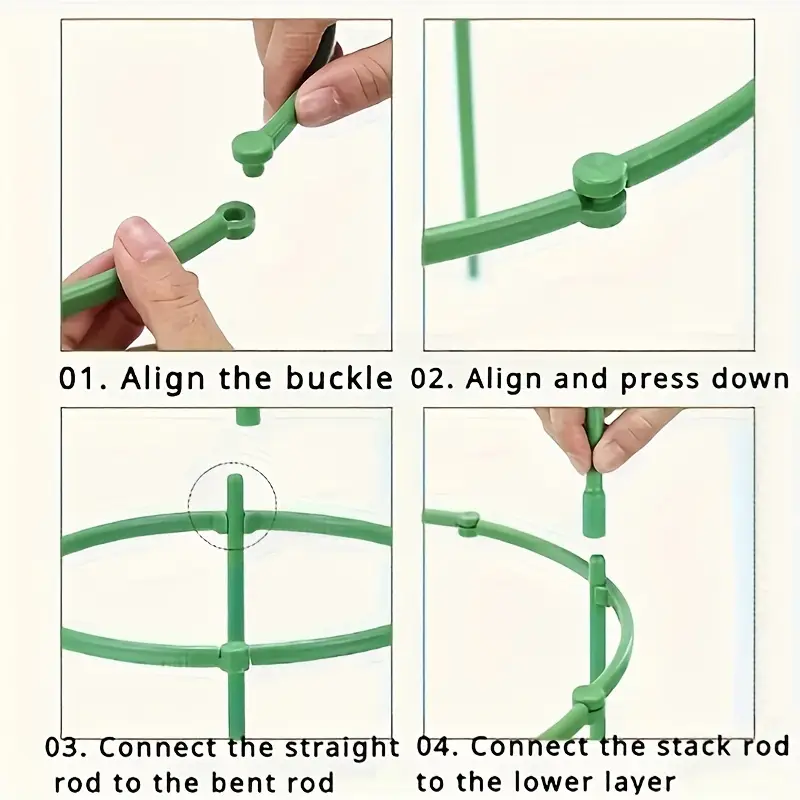 01. Align the buckle

02. Align and press down

03. Connect the straight rod to the bent rod

04. Connect the stack rod to the lower layer