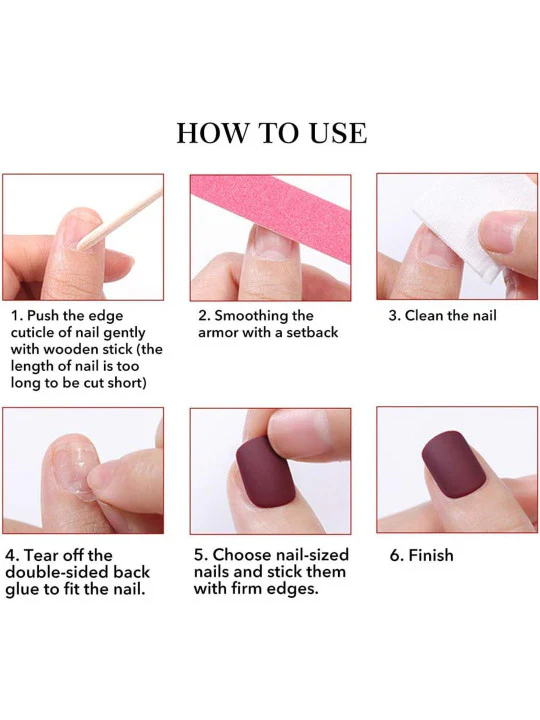 HOW TO USE

1. Push the edge cuticle of nail gently with wooden stick (the length of nail is too long to be cut short)

2. Smoothing the armor with a setback

3. Clean the nail

4. Tear off the double-sided back glue to fit the nail.

5. Choose nail-sized nails and stick them with firm edges.

6. Finish